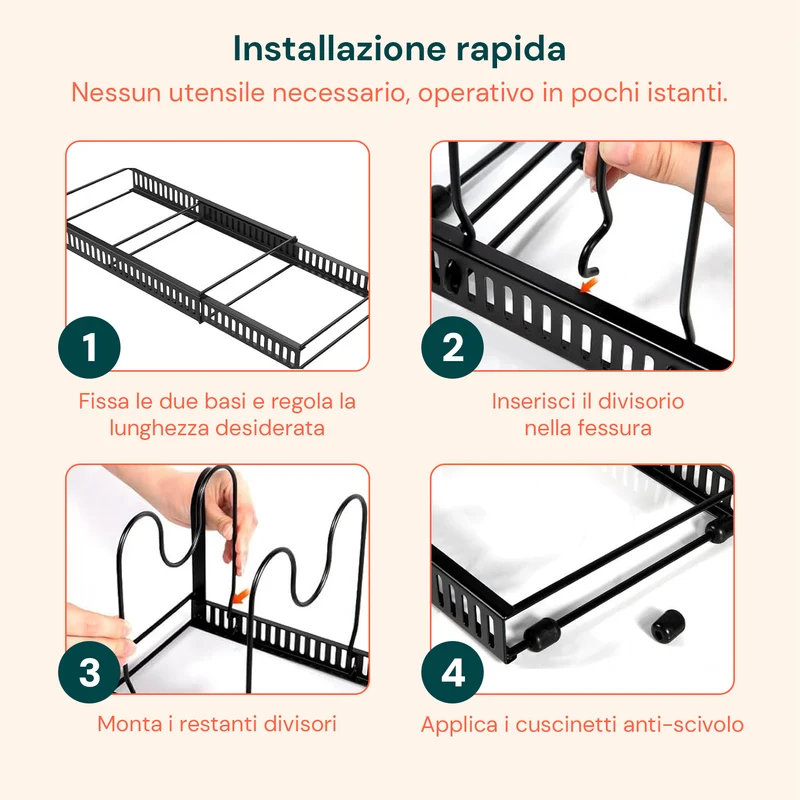 Installazione rapida

Nessun utensile necessario, operativo in pochi istanti.

1

Fissa le due basi e regola la lunghezza desiderata

2

Inserisci il divisorio nella fessura

3

Monta i restanti divisori

4

Applica i cuscinetti anti-scivolo